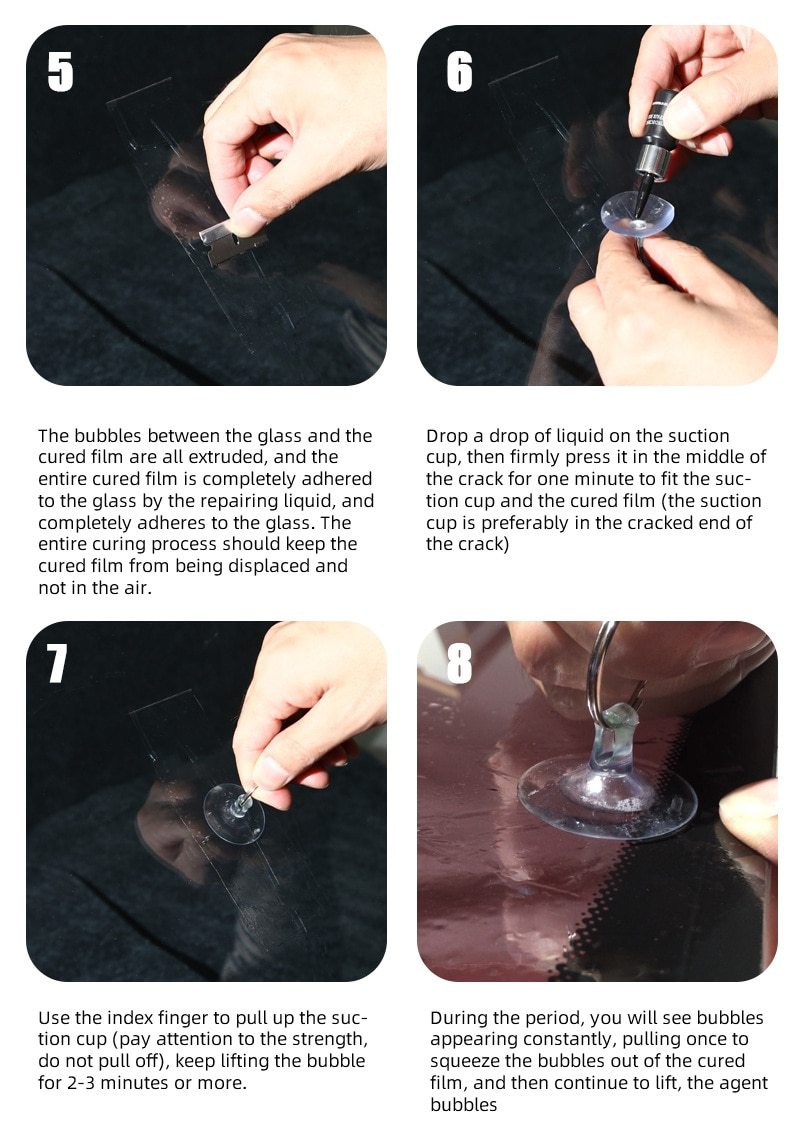 5

The bubbles between the glass and the cured film are all extruded, and the entire cured film is completely adhered to the glass by the repairing liquid, and completely adheres to the glass. The entire curing process should keep the cured film from being displaced and not in the air.

6

Drop a drop of liquid on the suction cup, then firmly press it in the middle of the crack for one minute to fit the suction cup and the cured film (the suction cup is preferably in the cracked end of the crack)

7

Use the index finger to pull up the suction cup (pay attention to the strength, do not pull off), keep lifting the bubble for 2-3 minutes or more.

8

During the period, you will see bubbles appearing constantly, pulling once to squeeze the bubbles out of the cured film, and then continue to lift, the agent bubbles